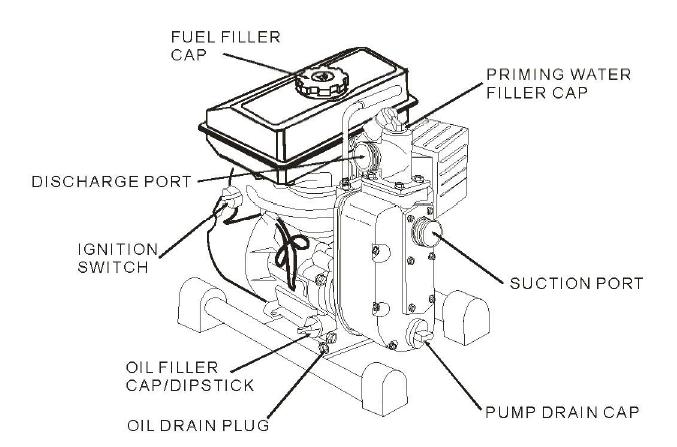 FUEL FILLER CAP

PRIMING WATER FILLER CAP

DISCHARGE PORT

IGNITION SWITCH

SUCTION PORT

OIL FILLER CAP/DIPSTICK

OIL DRAIN PLUG

PUMP DRAIN CAP